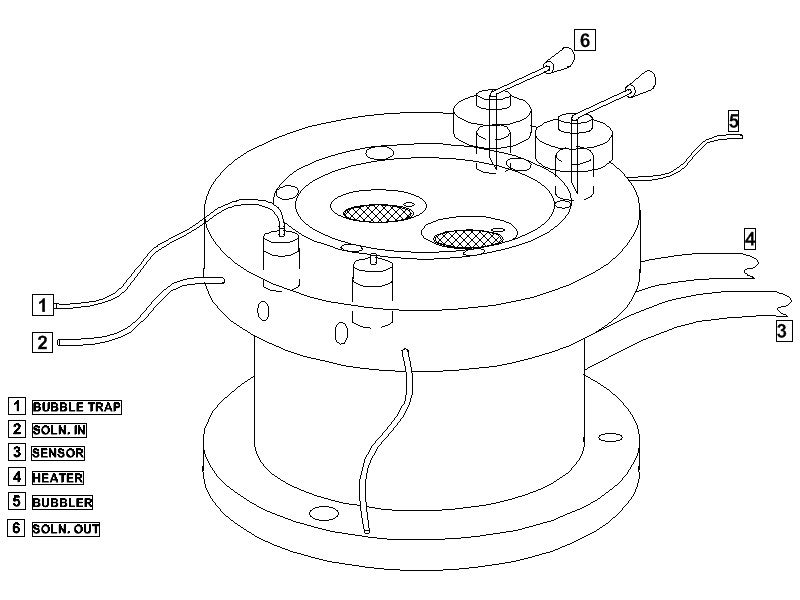 6

5

4

1

2

3

1 BUBBLE TRAP
2 SOLN. IN
3 SENSOR
4 HEATER
5 BUBBLER
6 SOLN. OUT